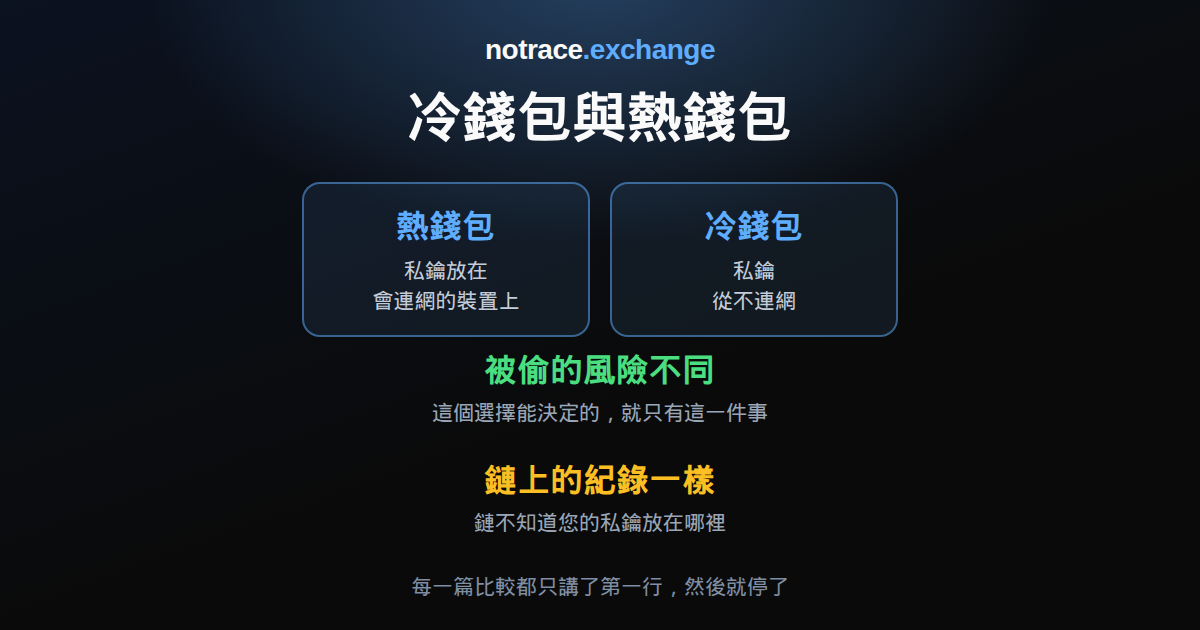 notrace.exchange

冷錢包與熱錢包

熱錢包
私鑰放在
會連網的裝置上

冷錢包
私鑰
從不連網

被偷的風險不同
這個選擇能決定的，就只有這一件事

鏈上的紀錄一樣
鏈不知道您的私鑰放在哪裡

每一篇比較都只講了第一行，然後就停了