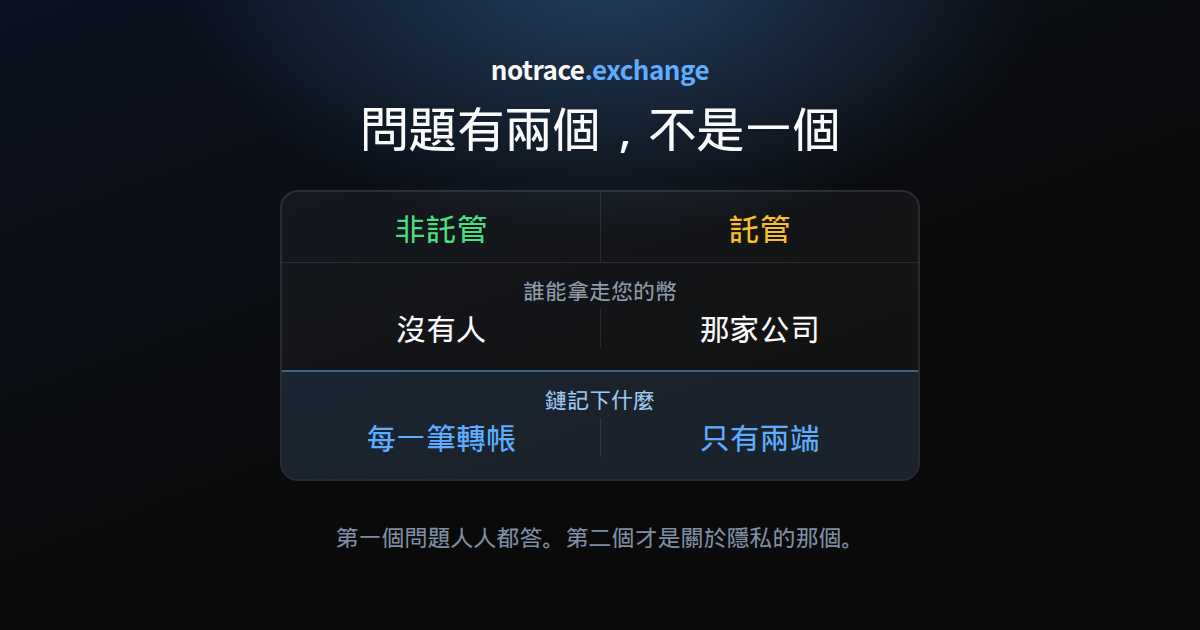 notrace.exchange

問題有兩個，不是一個

| 非託管 | 託管 |
|---|---|
| 誰能拿走您的幣 | |
| 沒有人 | 那家公司 |
| 鏈記下什麼 | |
| 每一筆轉帳 | 只有兩端 |

第一個問題人人都答。第二個才是關於隱私的那個。